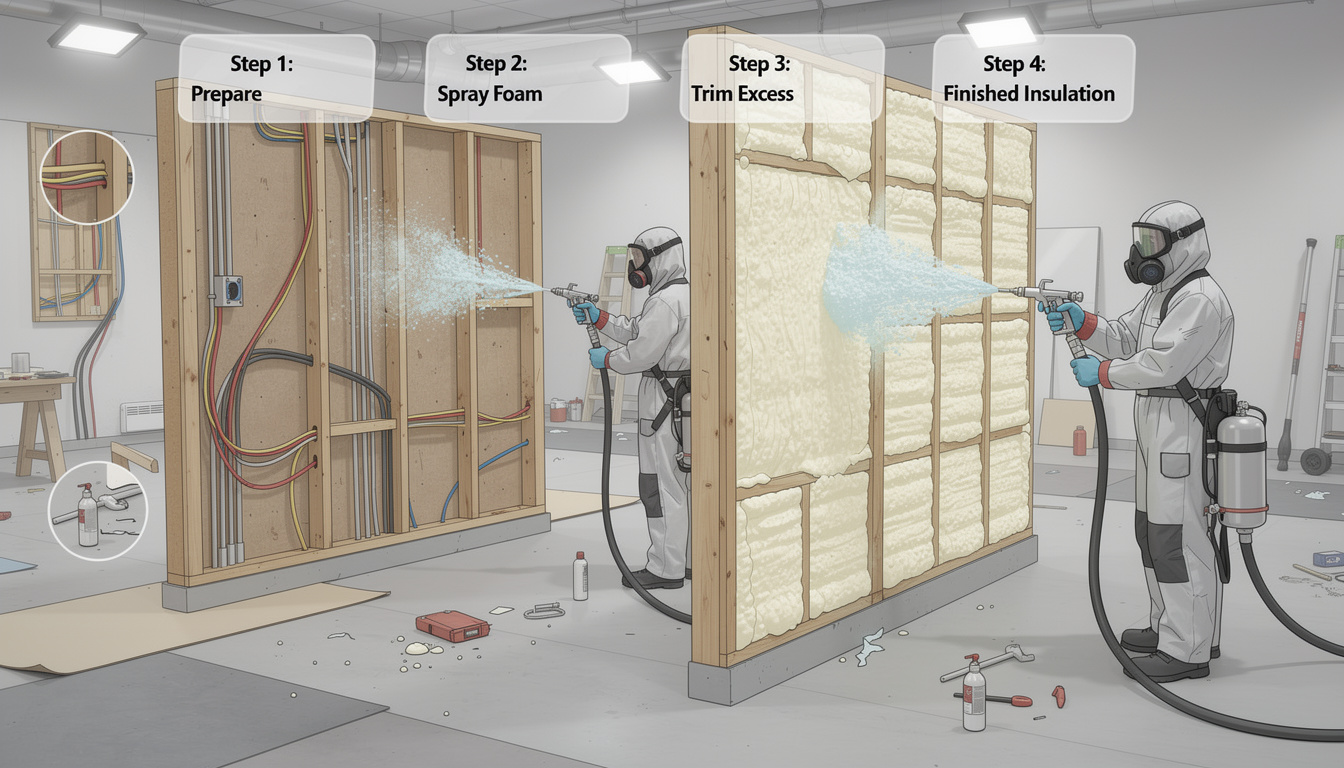 Step 1:
Prepare

Step 2:
Spray Foam

Step 3:
Trim Excess

Step 4:
Finished Insulation